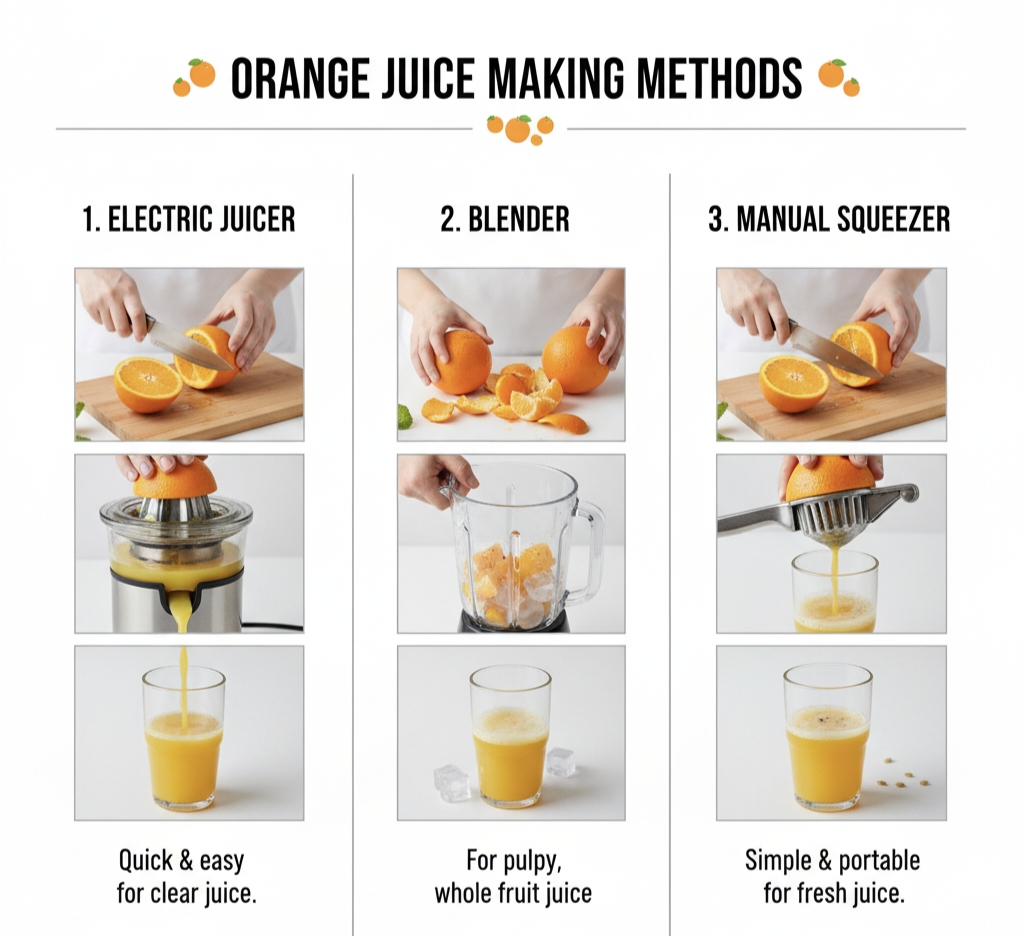 ORANGE JUICE MAKING METHODS

1. ELECTRIC JUICER

Quick & easy for clear juice.

2. BLENDER

For pulpy, whole fruit juice

3. MANUAL SQUEEZER

Simple & portable for fresh juice.